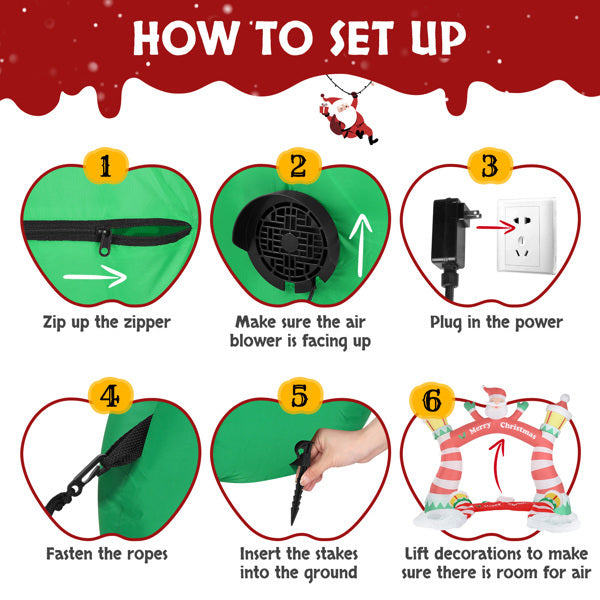 HOW TO SET UP

1

Zip up the zipper

2

Make sure the air blower is facing up

3

Plug in the power

4

Fasten the ropes

5

Insert the stakes into the ground

6

Merry Christmas

Lift decorations to make sure there is room for air