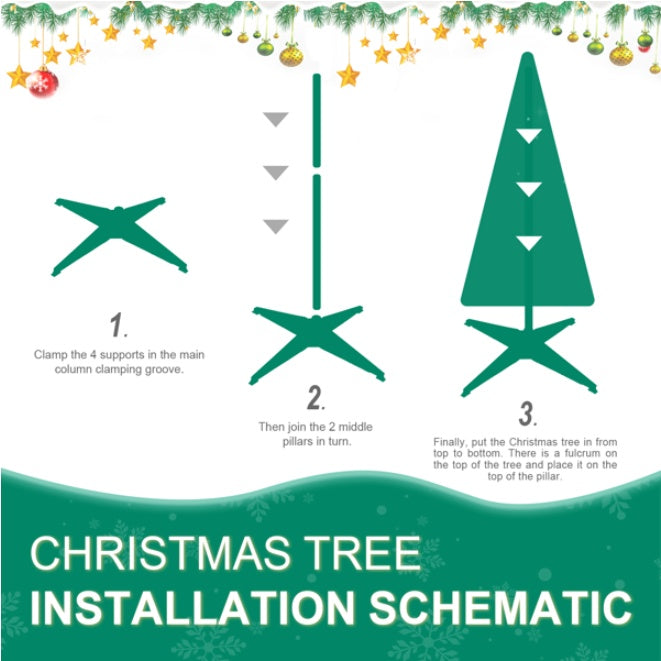 1.
Clamp the 4 supports in the main column clamping groove.

2.
Then join the 2 middle pillars in turn.

3.
Finally, put the Christmas tree in from top to bottom. There is a fulcrum on the top of the tree and place it on the top of the pillar.

CHRISTMAS TREE
INSTALLATION SCHEMATIC