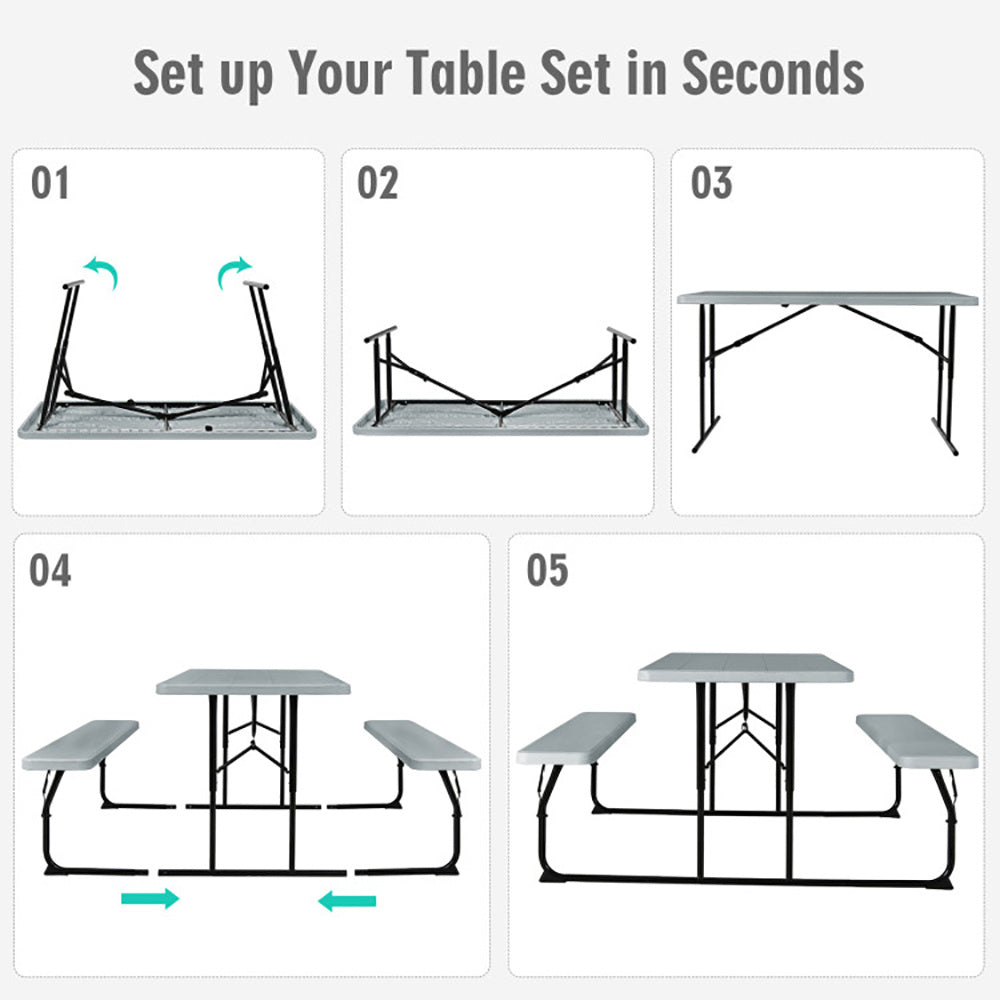 Set up Your Table Set in Seconds

01

02

03

04

05