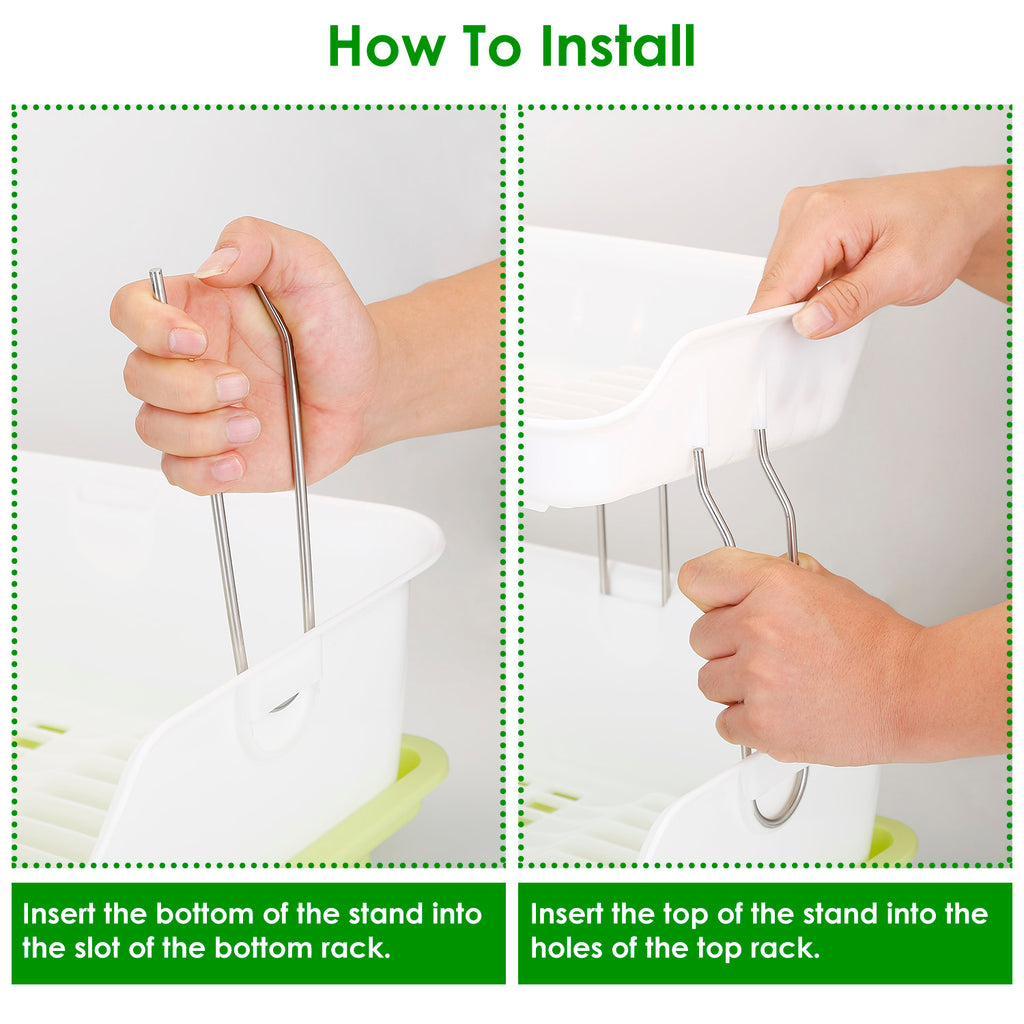 How To Install

Insert the bottom of the stand into the slot of the bottom rack.

Insert the top of the stand into the holes of the top rack.